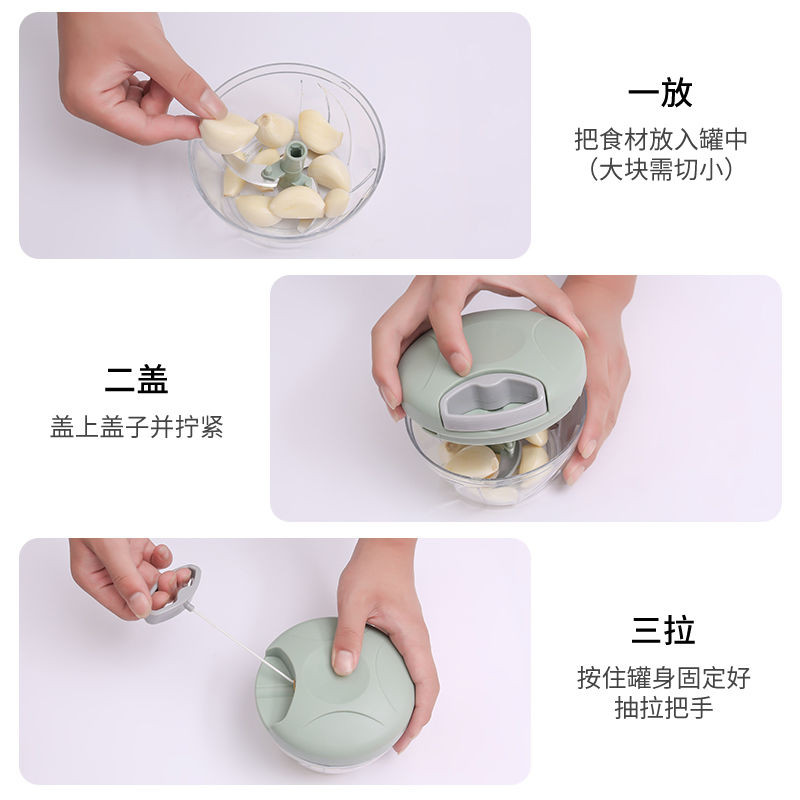 一放

把食材放入罐中
（大块需切小）

二盖

盖上盖子并拧紧

三拉

按住罐身固定好
抽拉把手